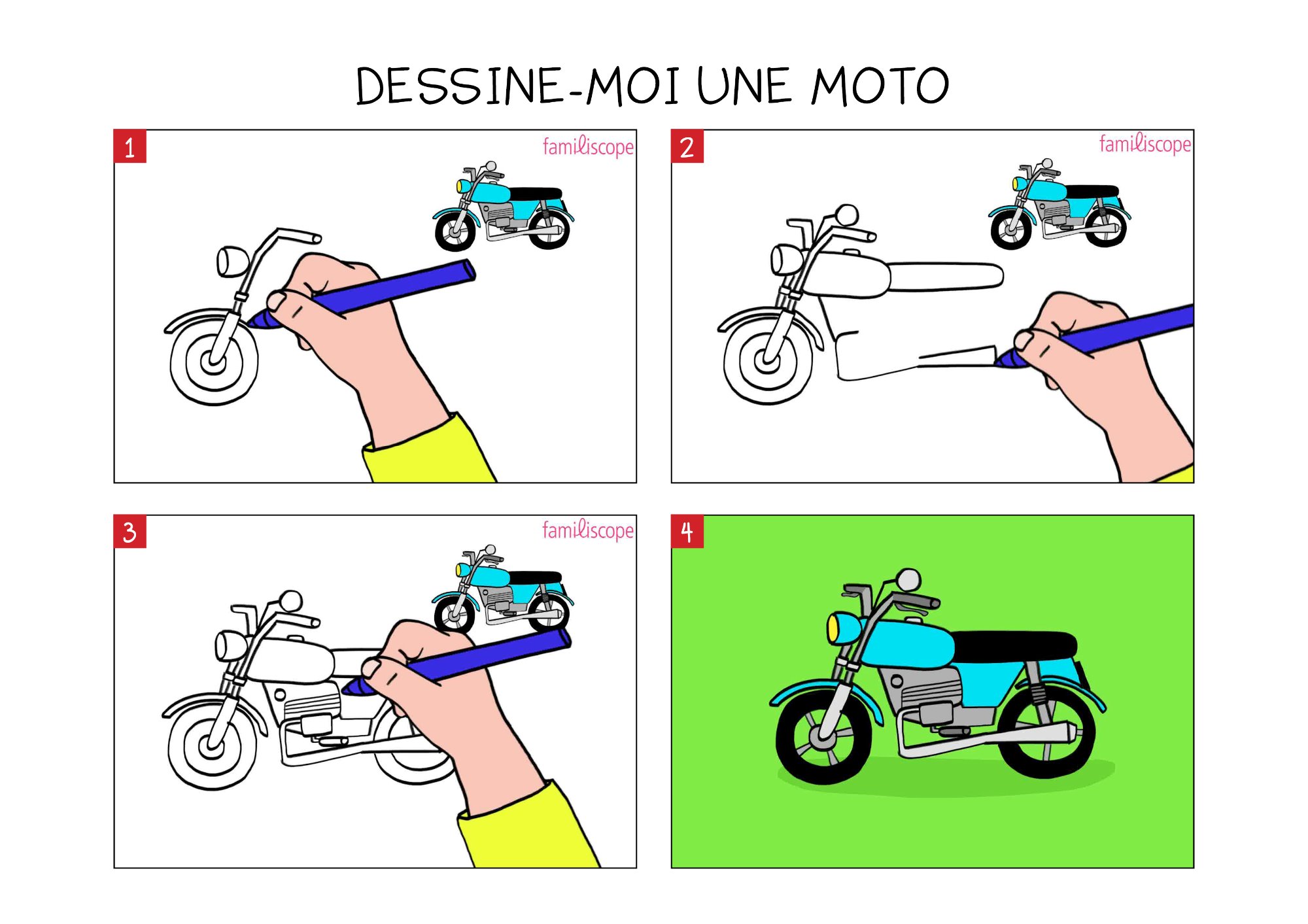 DESSINE-MOI UNE MOTO

1

familiscope

2

familiscope

3

familiscope

4