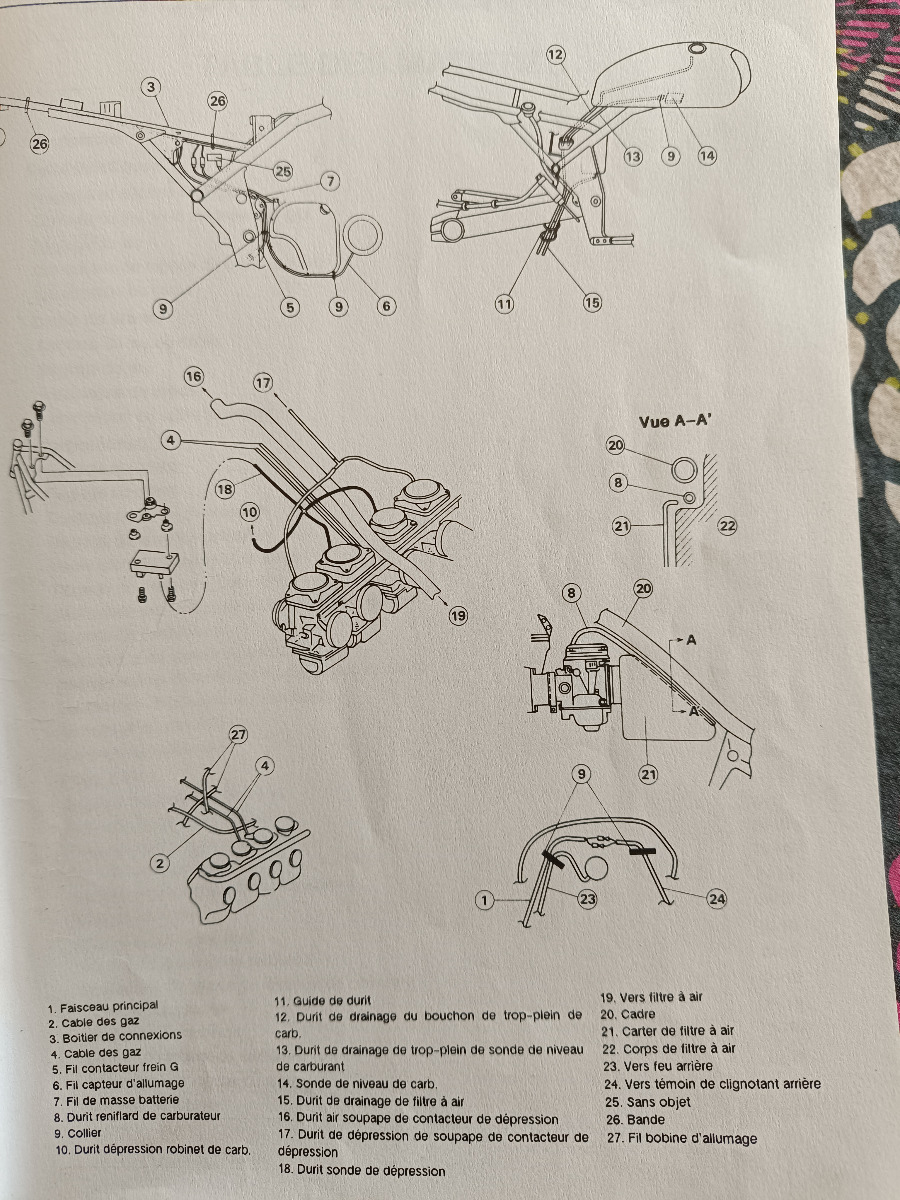 3
26
26
25
7
9
5
9
6
12
13
9
14
11
15
16
17
4
18
10
19
Vue A–A'
20
8
21
22
8
20
A
A'
21
27
4
2
9
1
23
24

1. Faisceau principal
2. Cable des gaz
3. Boitier de connexions
4. Cable des gaz
5. Fil contacteur frein G
6. Fil capteur d'allumage
7. Fil de masse batterie
8. Durit reniflard de carburateur
9. Collier
10. Durit dépression robinet de carb.

11. Guide de durit
12. Durit de drainage du bouchon de trop-plein de carb.
13. Durit de drainage de trop-plein de sonde de niveau de carburant
14. Sonde de niveau de carb.
15. Durit de drainage de filtre à air
16. Durit air soupape de contacteur de dépression
17. Durit de dépression de soupape de contacteur de dépression
18. Durit sonde de dépression

19. Vers filtre à air
20. Cadre
21. Carter de filtre à air
22. Corps de filtre à air
23. Vers feu arrière
24. Vers témoin de clignotant arrière
25. Sans objet
26. Bande
27. Fil bobine d'allumage